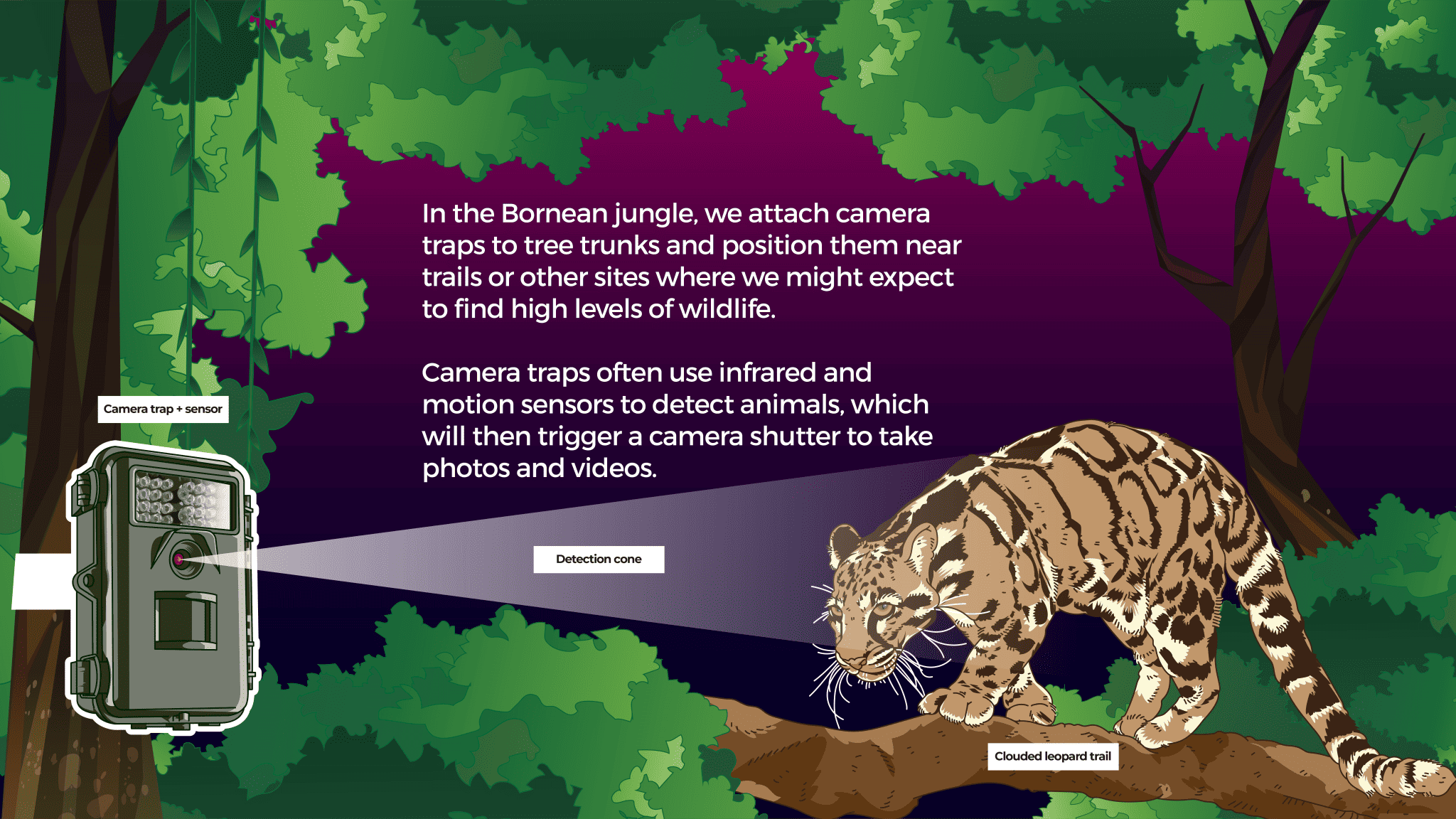 In the Bornean jungle, we attach camera traps to tree trunks and position them near trails or other sites where we might expect to find high levels of wildlife.

Camera traps often use infrared and motion sensors to detect animals, which will then trigger a camera shutter to take photos and videos.

Camera trap + sensor

Detection cone

Clouded leopard trail