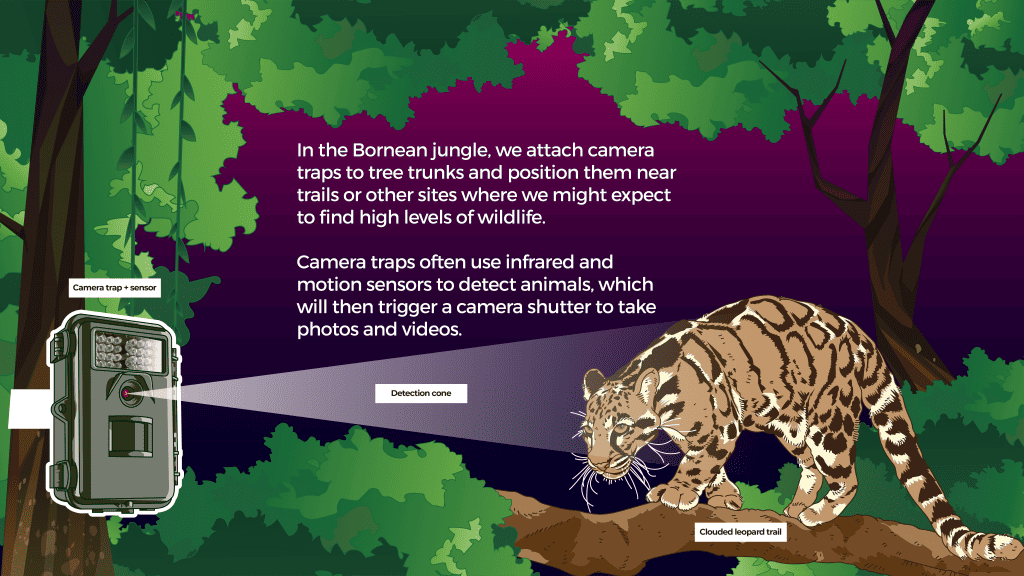 In the Bornean jungle, we attach camera traps to tree trunks and position them near trails or other sites where we might expect to find high levels of wildlife.

Camera traps often use infrared and motion sensors to detect animals, which will then trigger a camera shutter to take photos and videos.

Camera trap + sensor

Detection cone

Clouded leopard trail